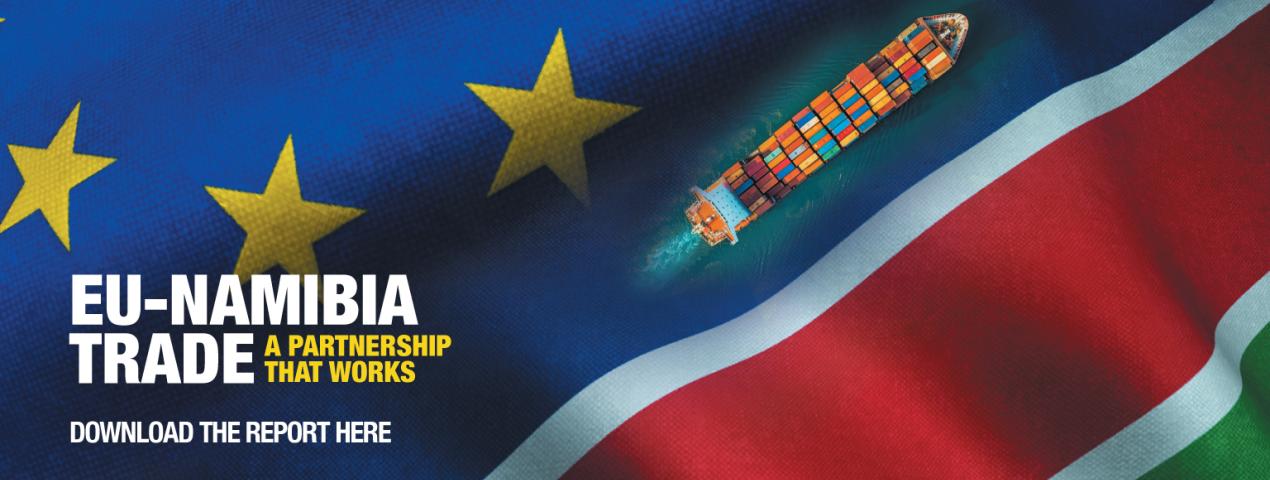 EU-NAMIBIA TRADE A PARTNERSHIP THAT WORKS

DOWNLOAD THE REPORT HERE