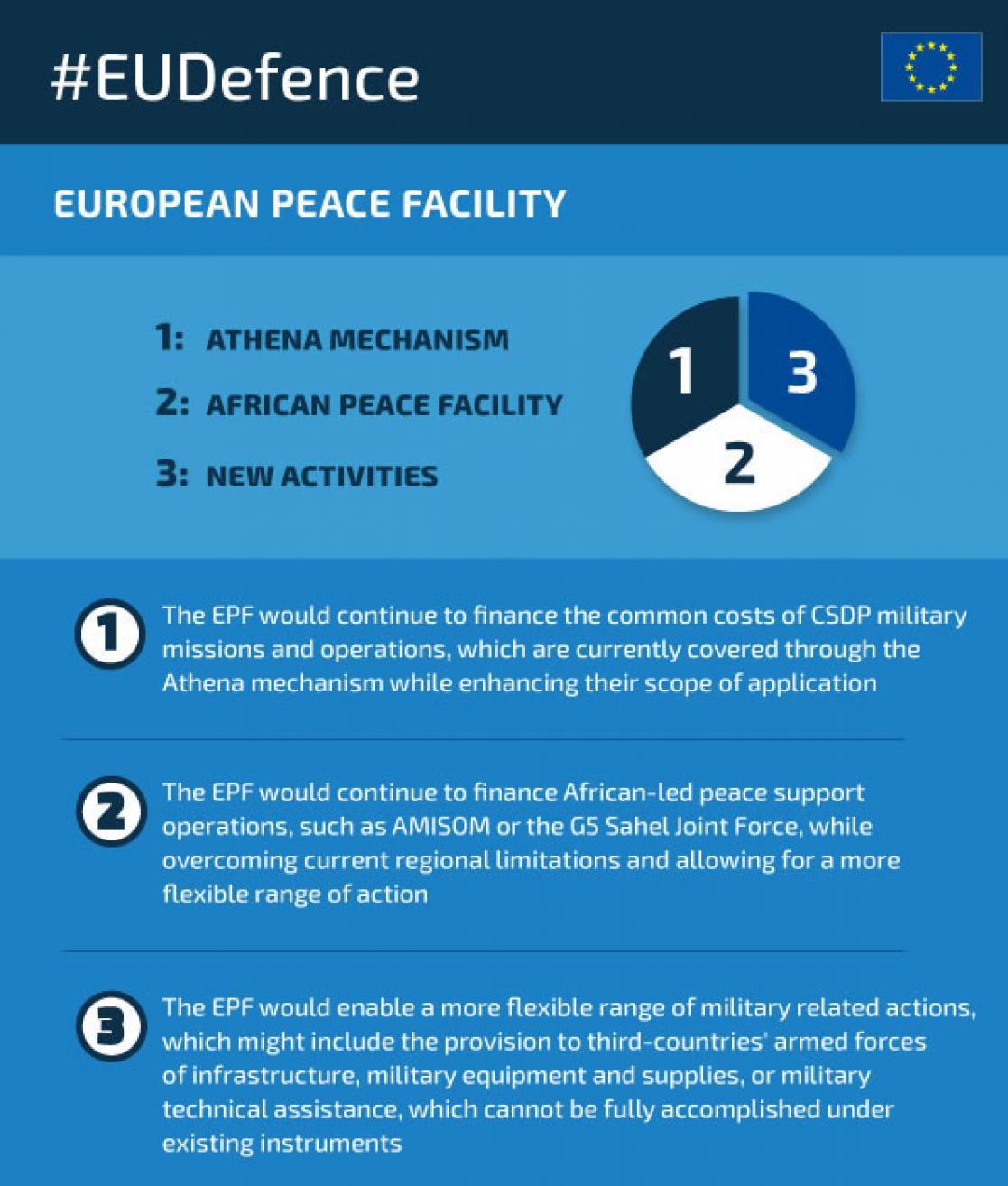 #EUDefence

EUROPEAN PEACE FACILITY

1: ATHENA MECHANISM

2: AFRICAN PEACE FACILITY

3: NEW ACTIVITIES

1 3 2

1 The EPF would continue to finance the common costs of CSDP military missions and operations, which are currently covered through the Athena mechanism while enhancing their scope of application

2 The EPF would continue to finance African-led peace support operations, such as AMISOM or the G5 Sahel Joint Force, while overcoming current regional limitations and allowing for a more flexible range of action

3 The EPF would enable a more flexible range of military related actions, which might include the provision to third-countries' armed forces of infrastructure, military equipment and supplies, or military technical assistance, which cannot be fully accomplished under existing instruments