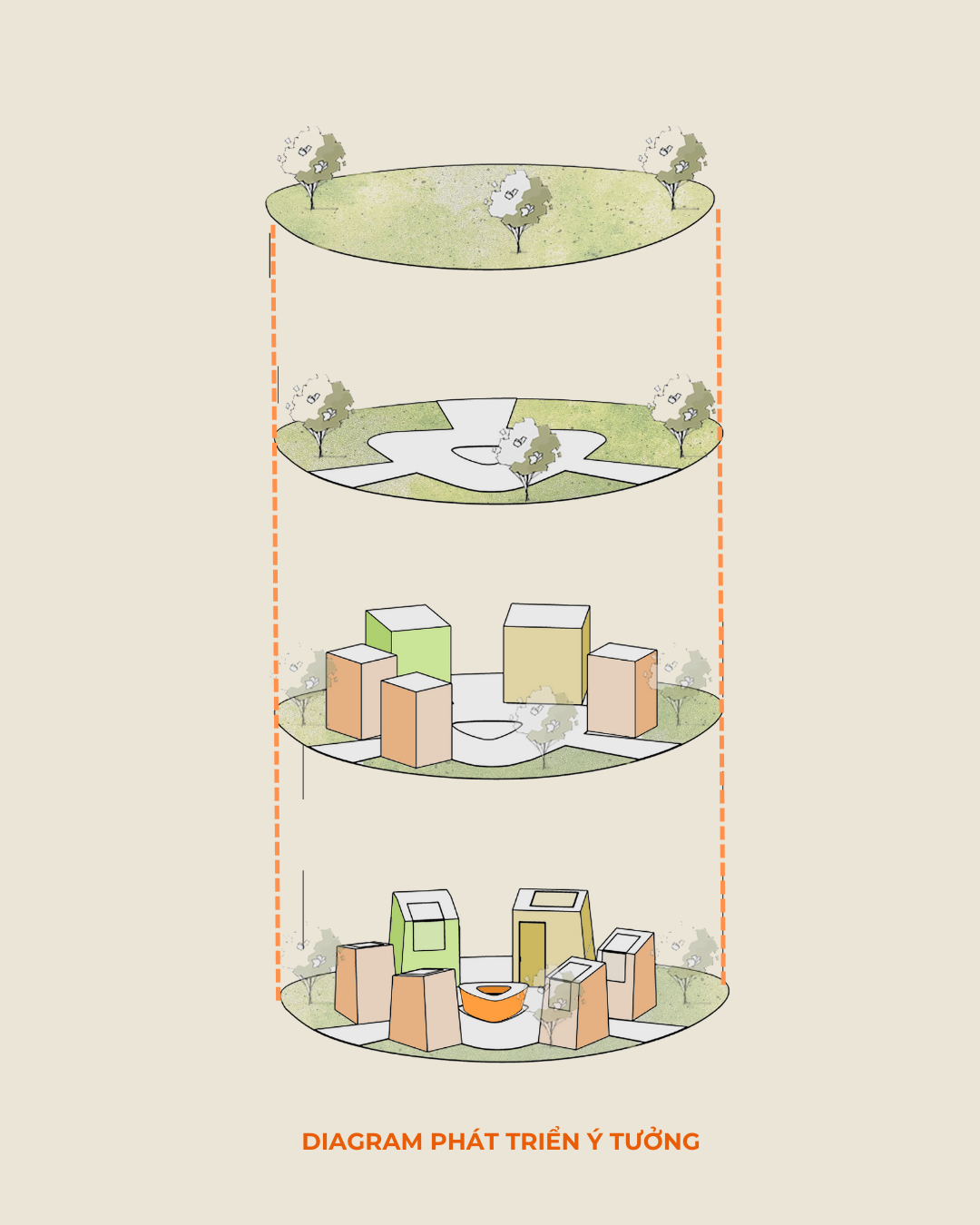 DIAGRAM PHÁT TRIỂN Ý TƯỞNG